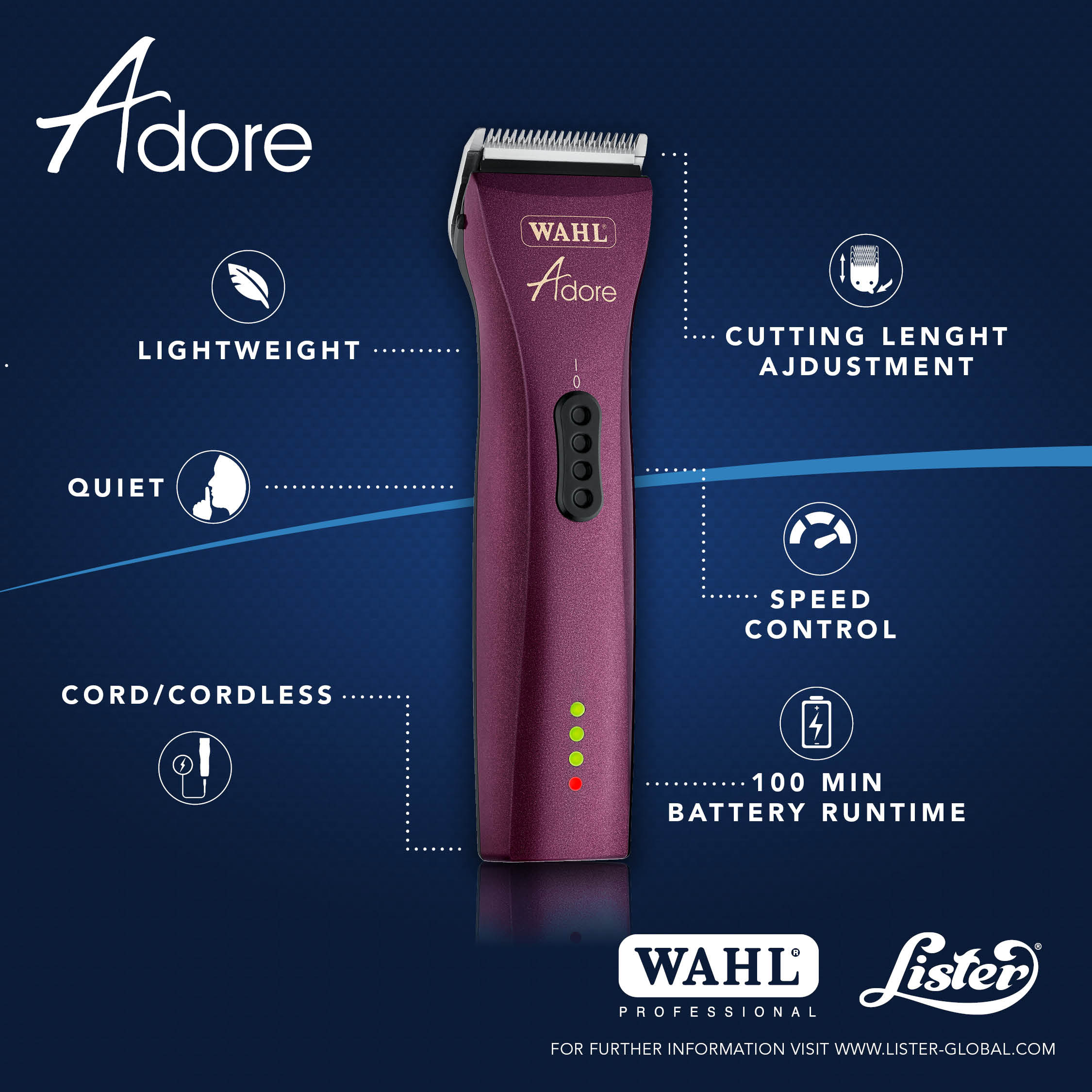 Adore

WAHL®
Adore

I
0

LIGHTWEIGHT

QUIET

CORD/CORDLESS

CUTTING LENGHT AJDUSTMENT

SPEED CONTROL

100 MIN BATTERY RUNTIME

WAHL®
PROFESSIONAL

Lister®

FOR FURTHER INFORMATION VISIT WWW.LISTER-GLOBAL.COM